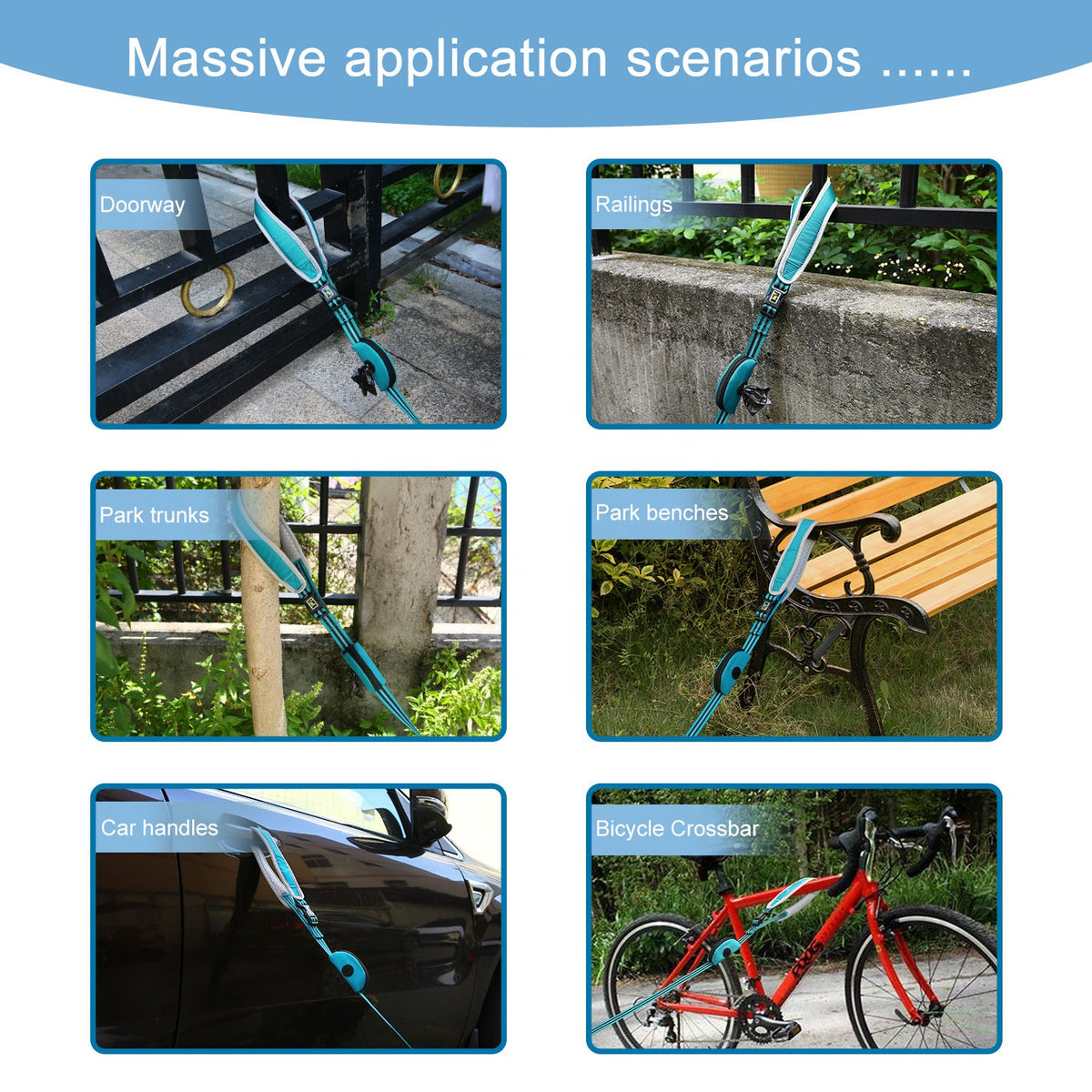 Massive application scenarios ......

Doorway

Railings

Park trunks

Park benches

Car handles

Bicycle Crossbar